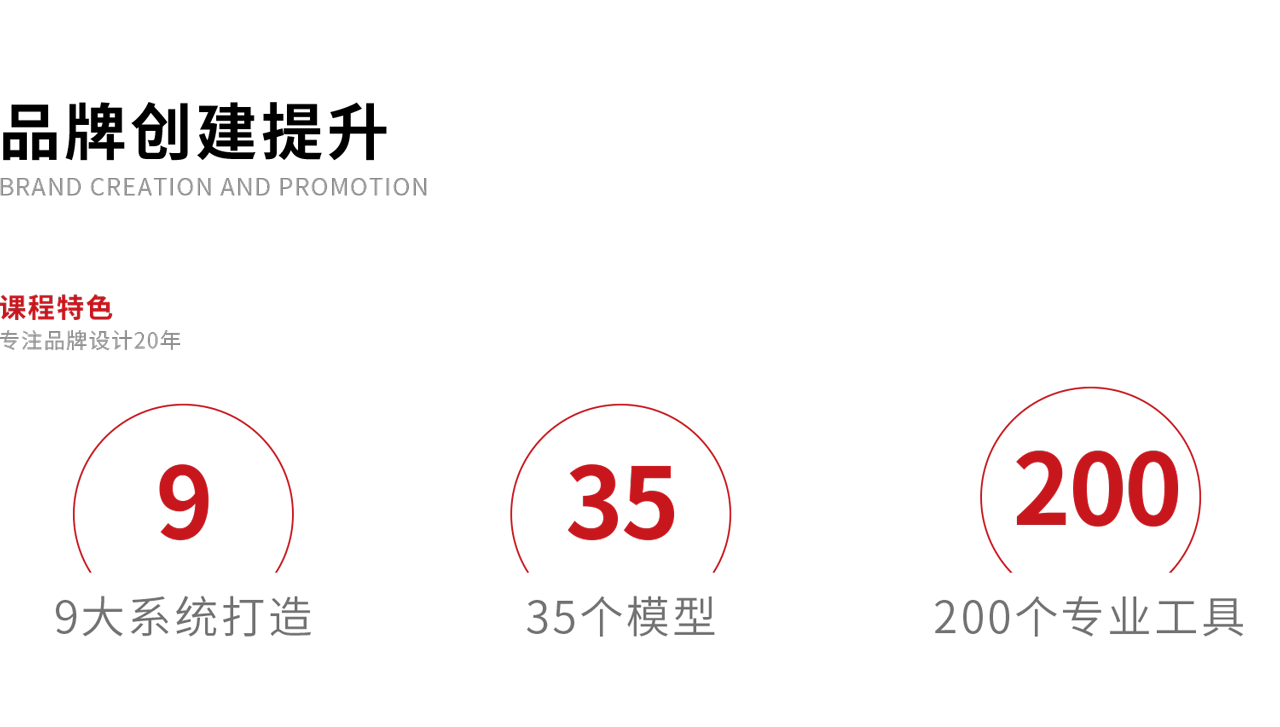 品牌创建提升
BRAND CREATION AND PROMOTION

课程特色
专注品牌设计20年

9
9大系统打造

35
35个模型

200
200个专业工具